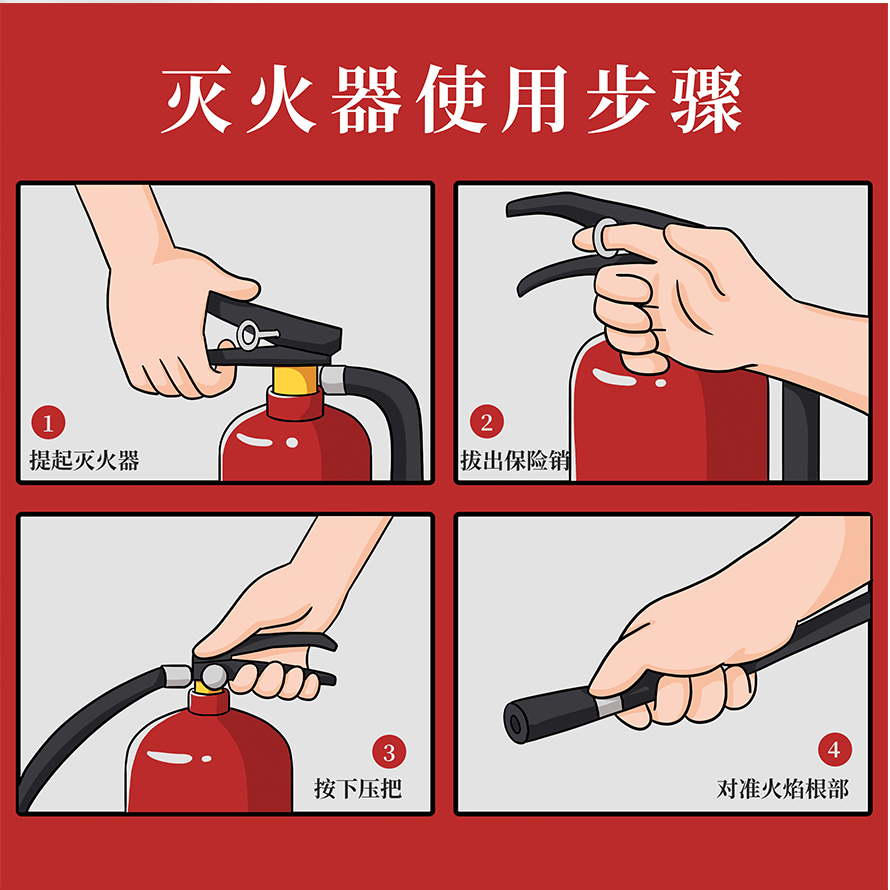 灭火器使用步骤

1
提起灭火器

2
拔出保险销

3
按下压把

4
对准火焰根部